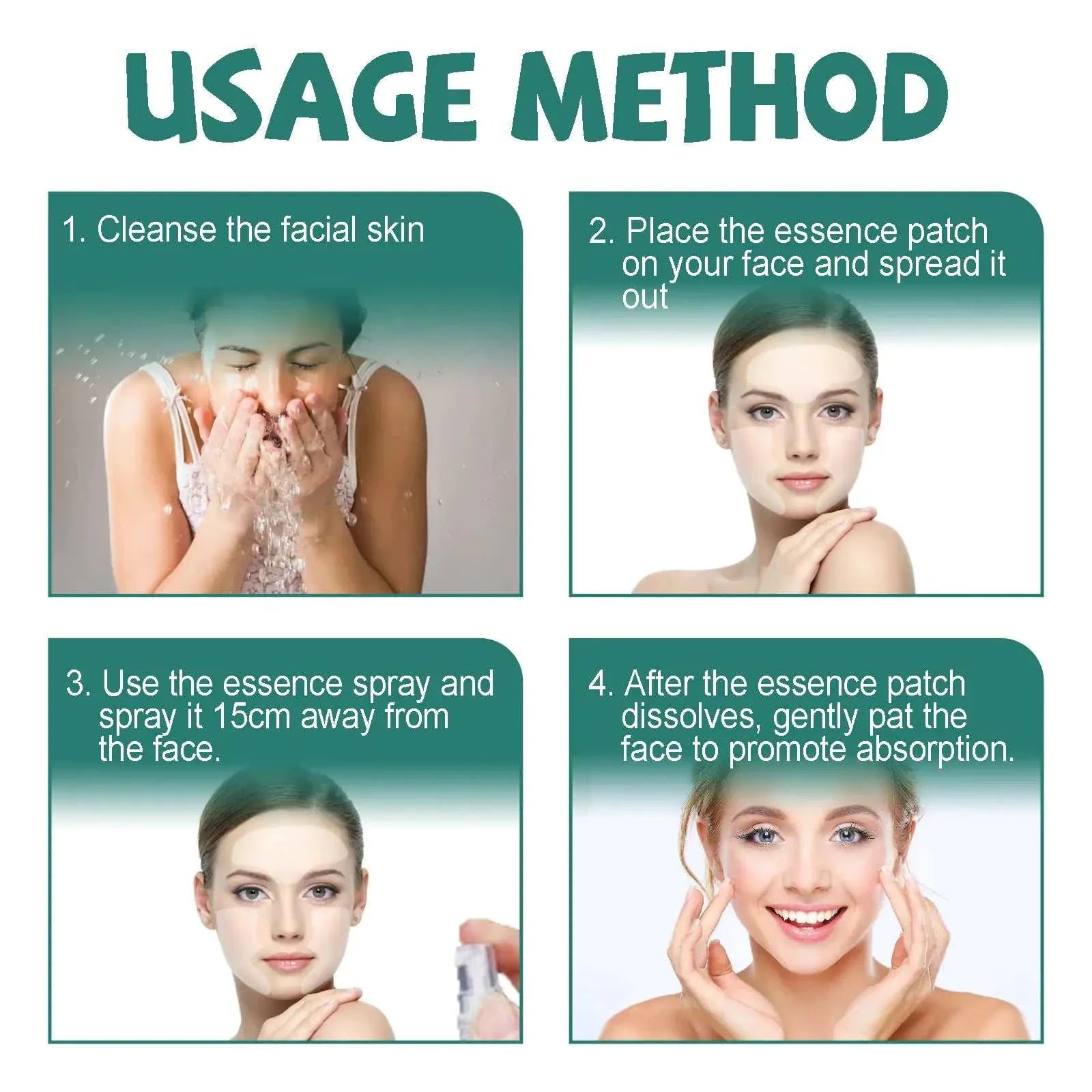 USAGE METHOD

1. Cleanse the facial skin

2. Place the essence patch on your face and spread it out

3. Use the essence spray and spray it 15cm away from the face.

4. After the essence patch dissolves, gently pat the face to promote absorption.